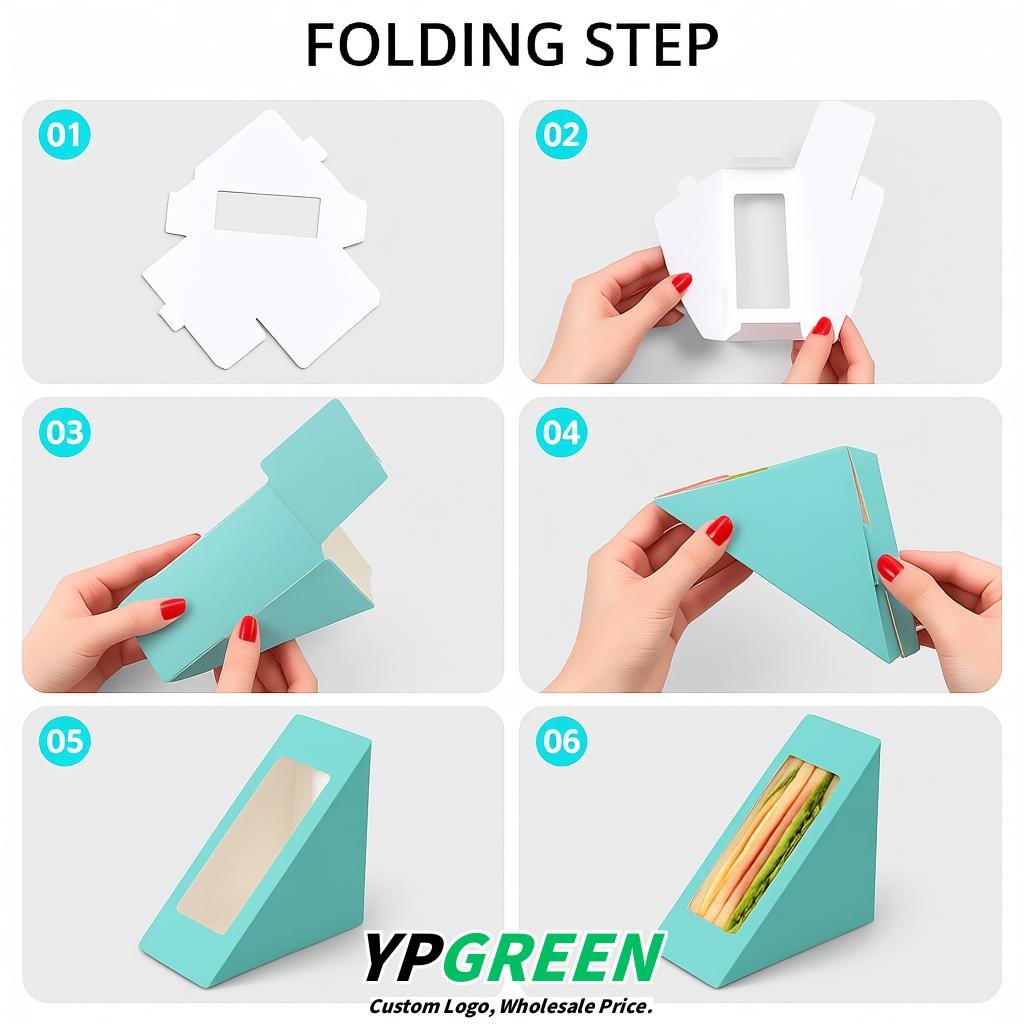 FOLDING STEP

01

02

03

04

05

06

YPGREEN
Custom Logo, Wholesale Price.