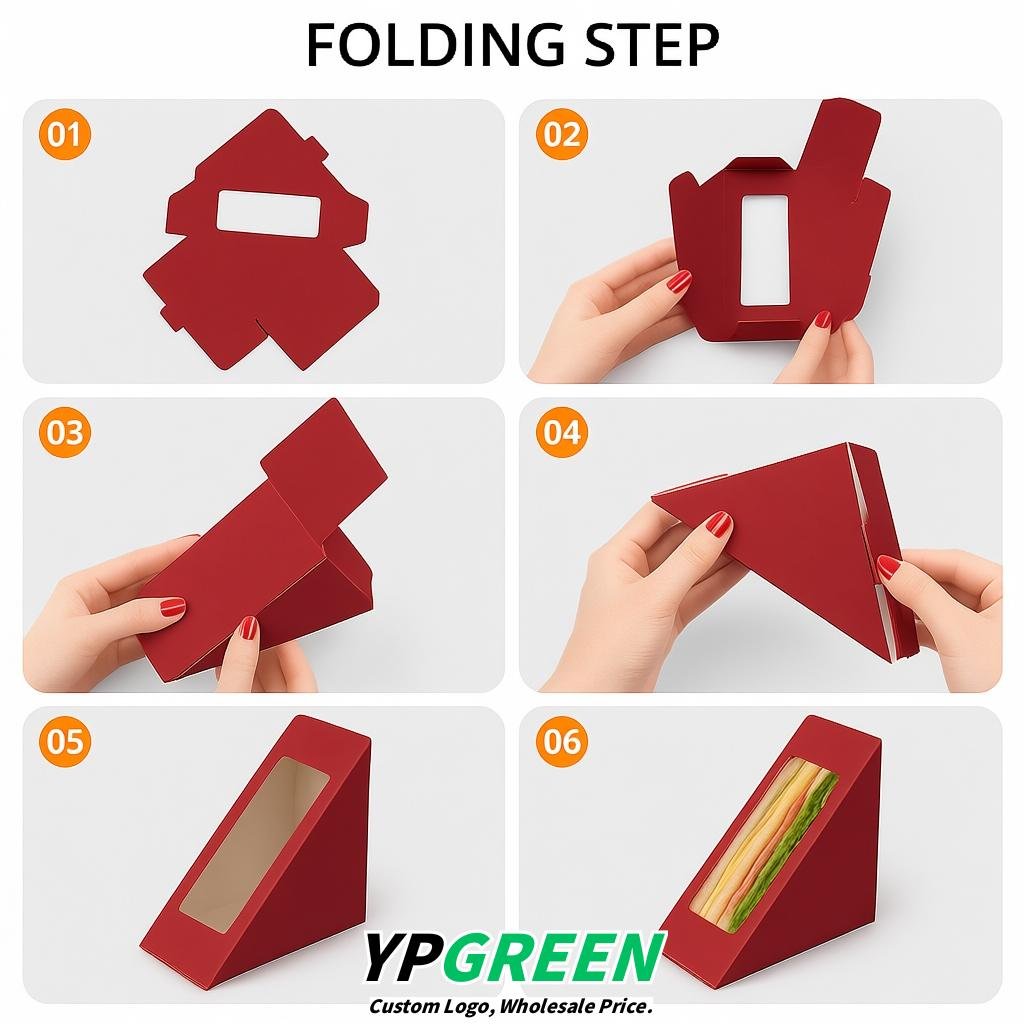 FOLDING STEP

01

02

03

04

05

06

YPGREEN
Custom Logo, Wholesale Price.