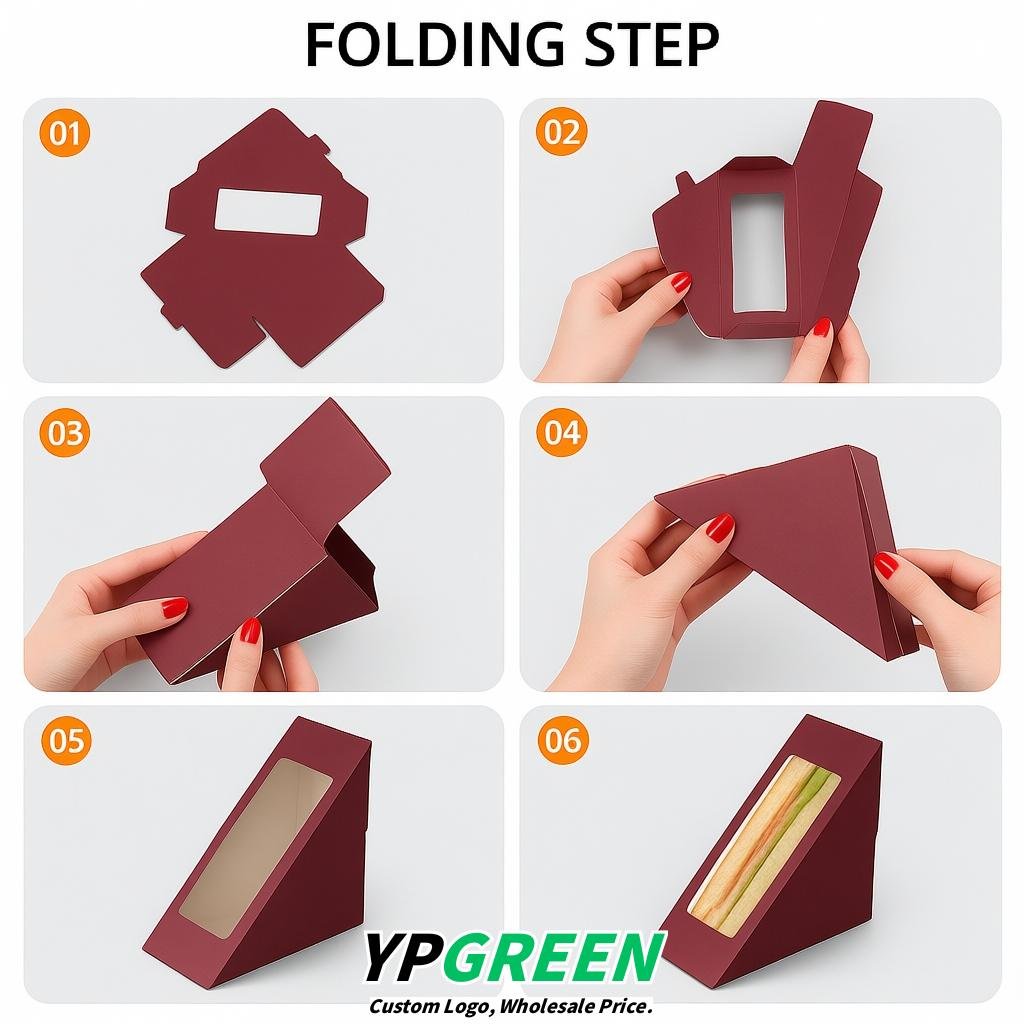 FOLDING STEP

01

02

03

04

05

06

YPGREEN
Custom Logo, Wholesale Price.