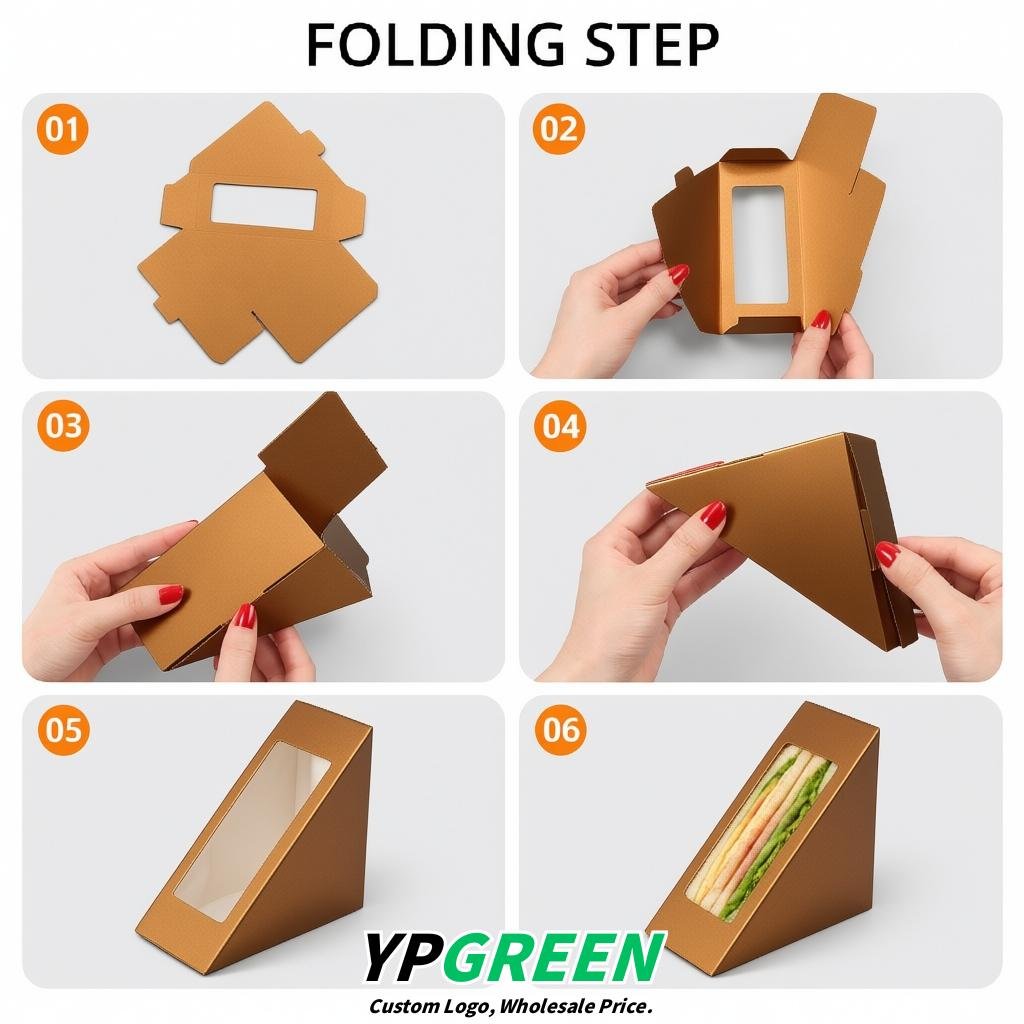 FOLDING STEP

01

02

03

04

05

06

YPGREEN
Custom Logo, Wholesale Price.