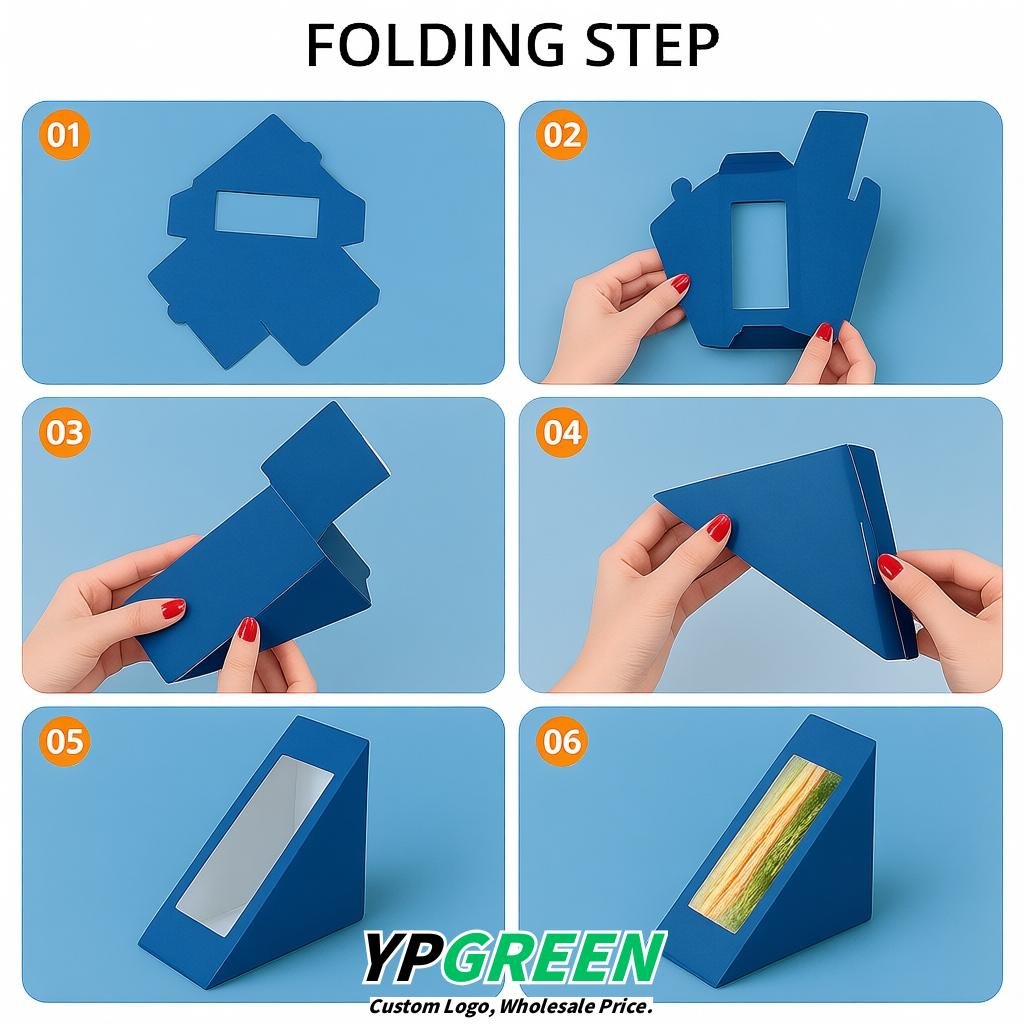 FOLDING STEP

01

02

03

04

05

06

YPGREEN
Custom Logo, Wholesale Price.