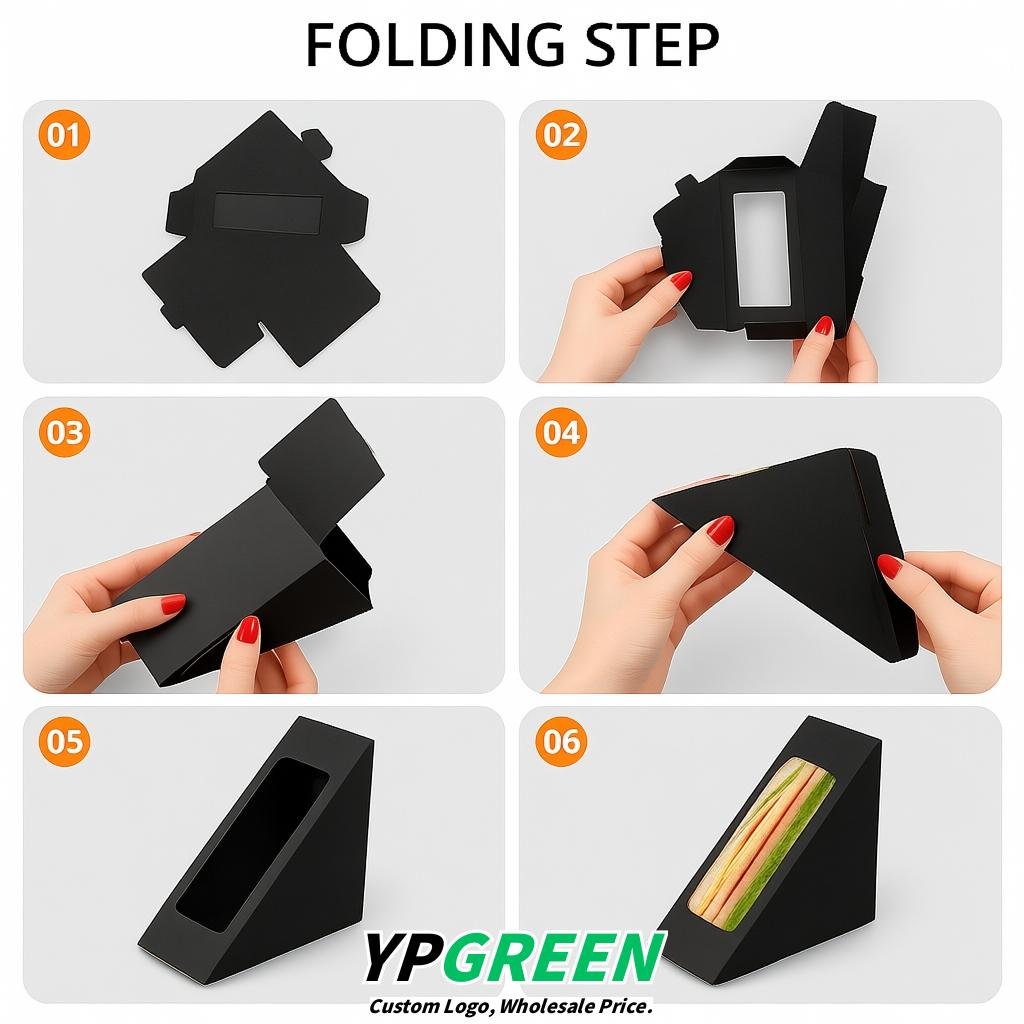 FOLDING STEP

01

02

03

04

05

06

YPGREEN
Custom Logo, Wholesale Price.