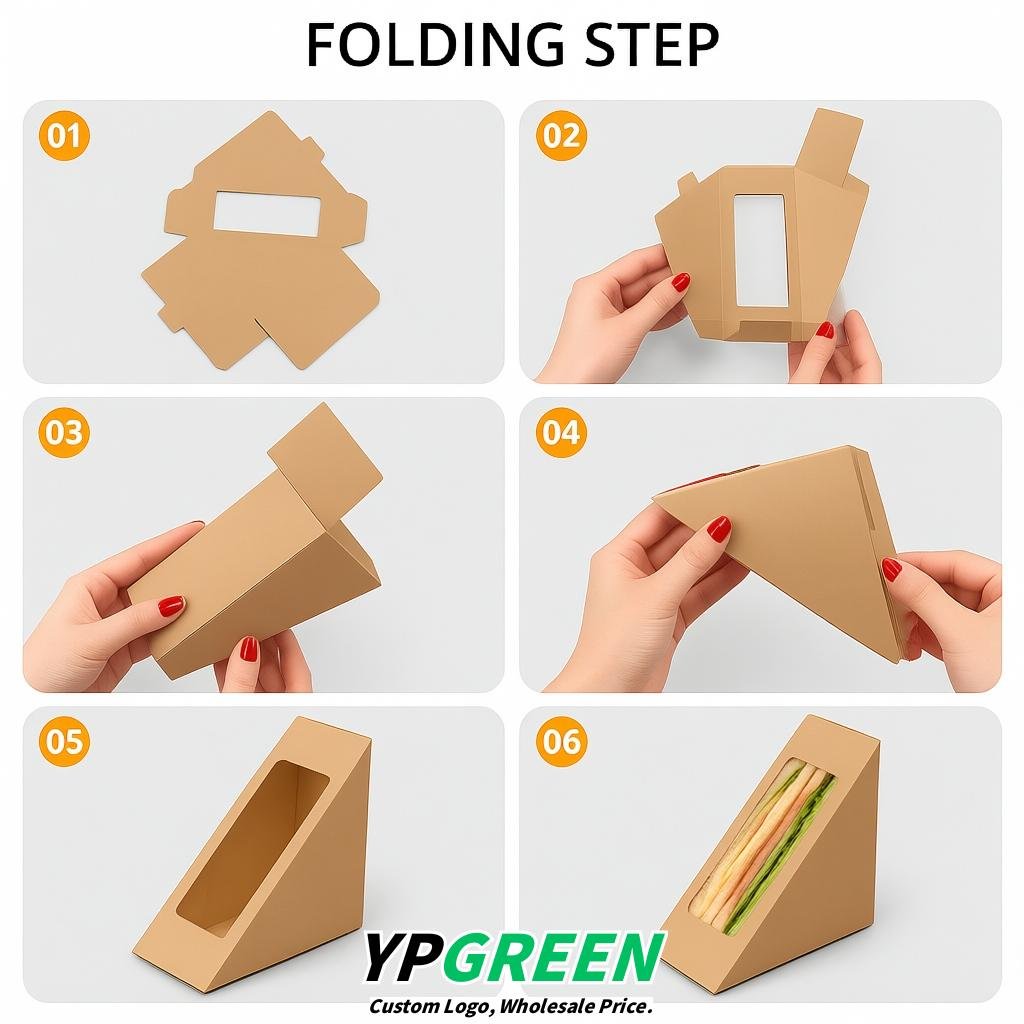 FOLDING STEP

01

02

03

04

05

06

YPGREEN
Custom Logo, Wholesale Price.