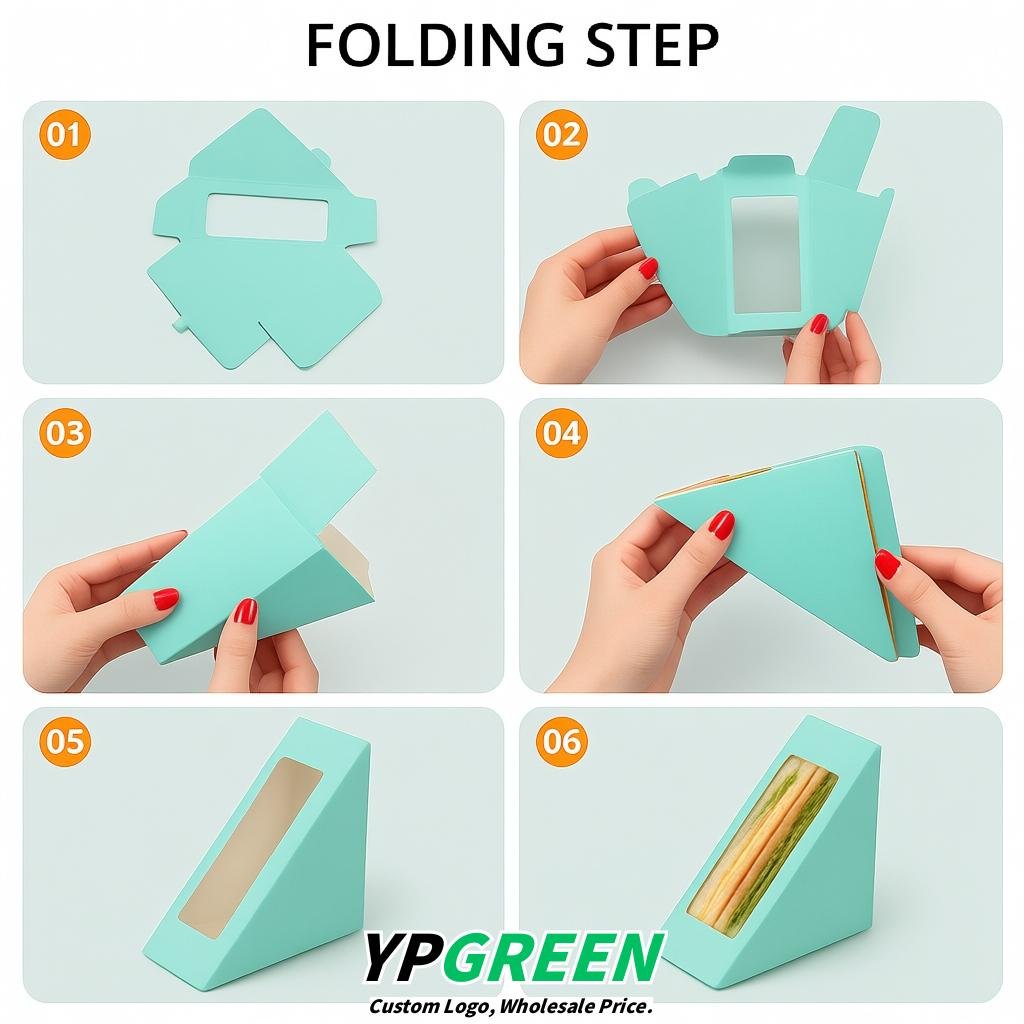 FOLDING STEP

01

02

03

04

05

06

YPGREEN
Custom Logo, Wholesale Price.