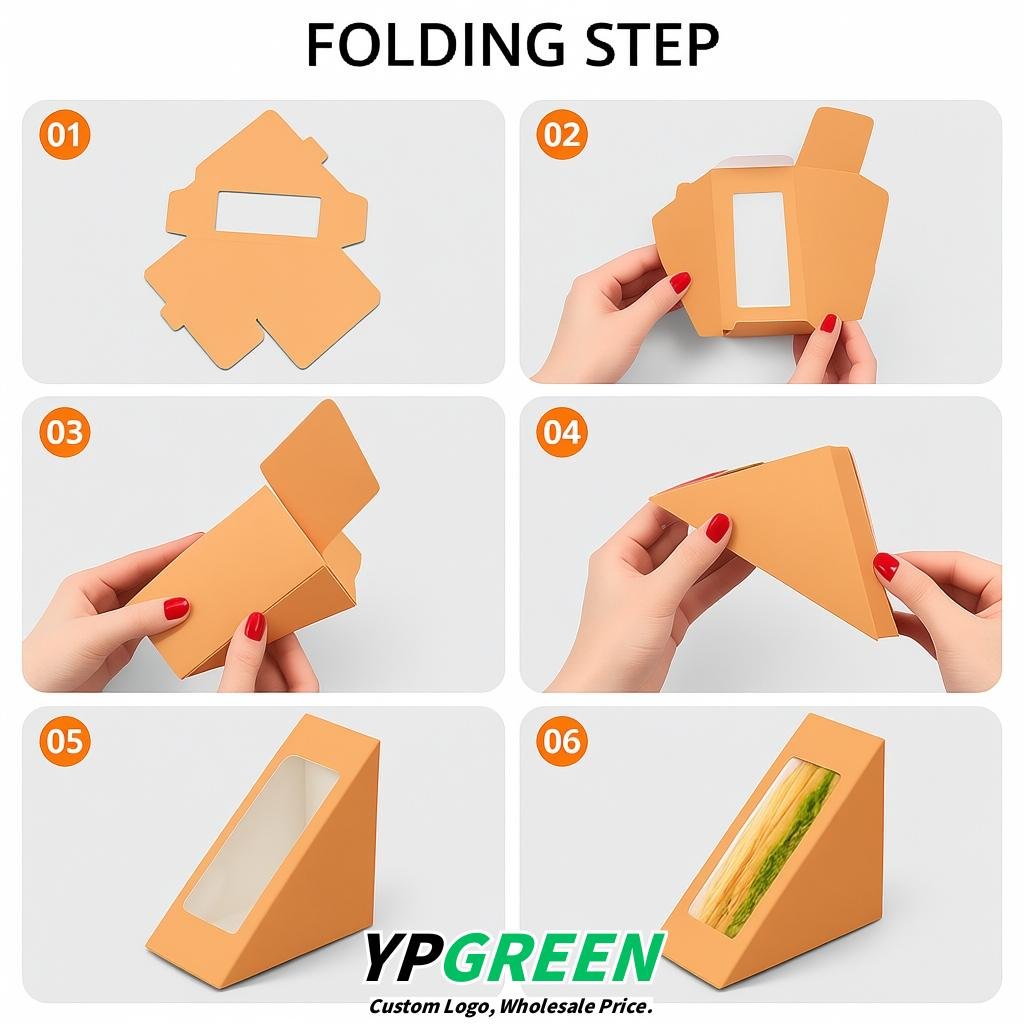 FOLDING STEP

01

02

03

04

05

06

YPGREEN
Custom Logo, Wholesale Price.