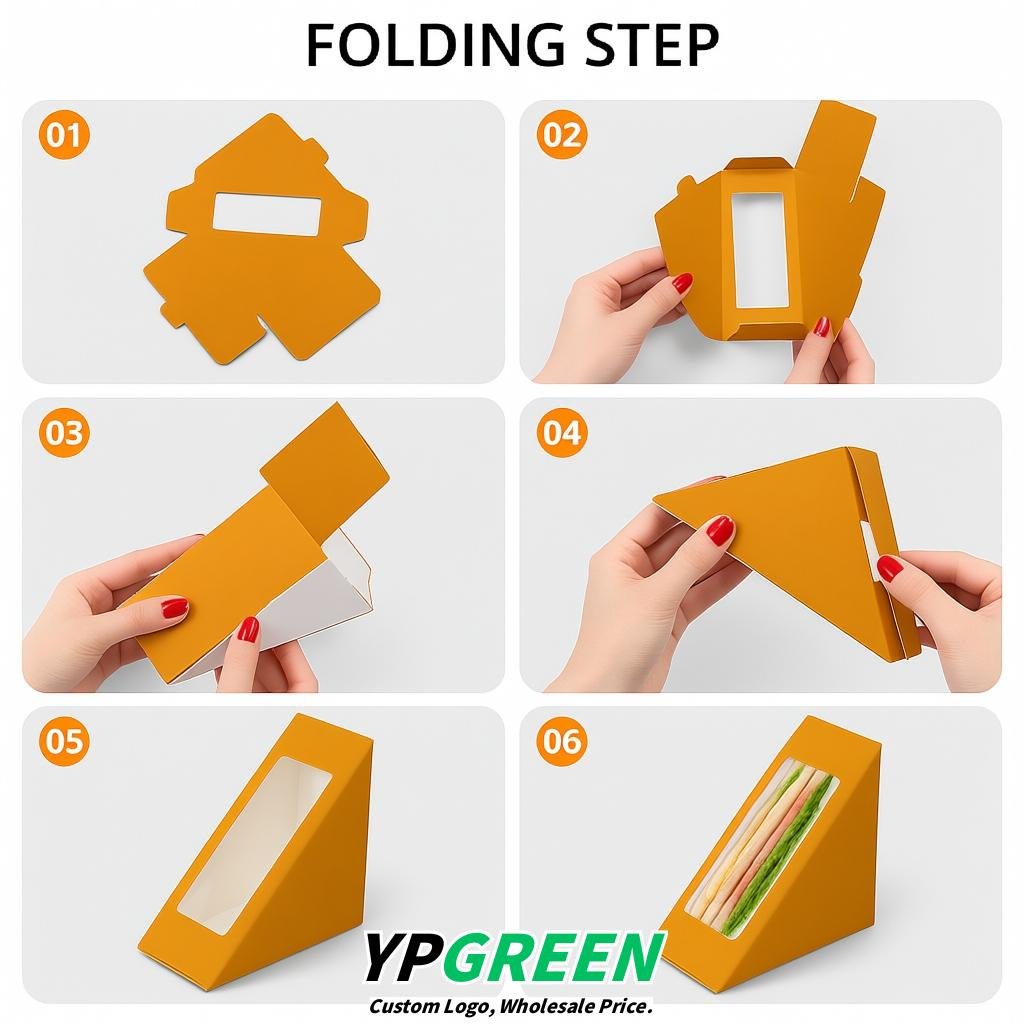 FOLDING STEP

01

02

03

04

05

06

YPGREEN
Custom Logo, Wholesale Price.