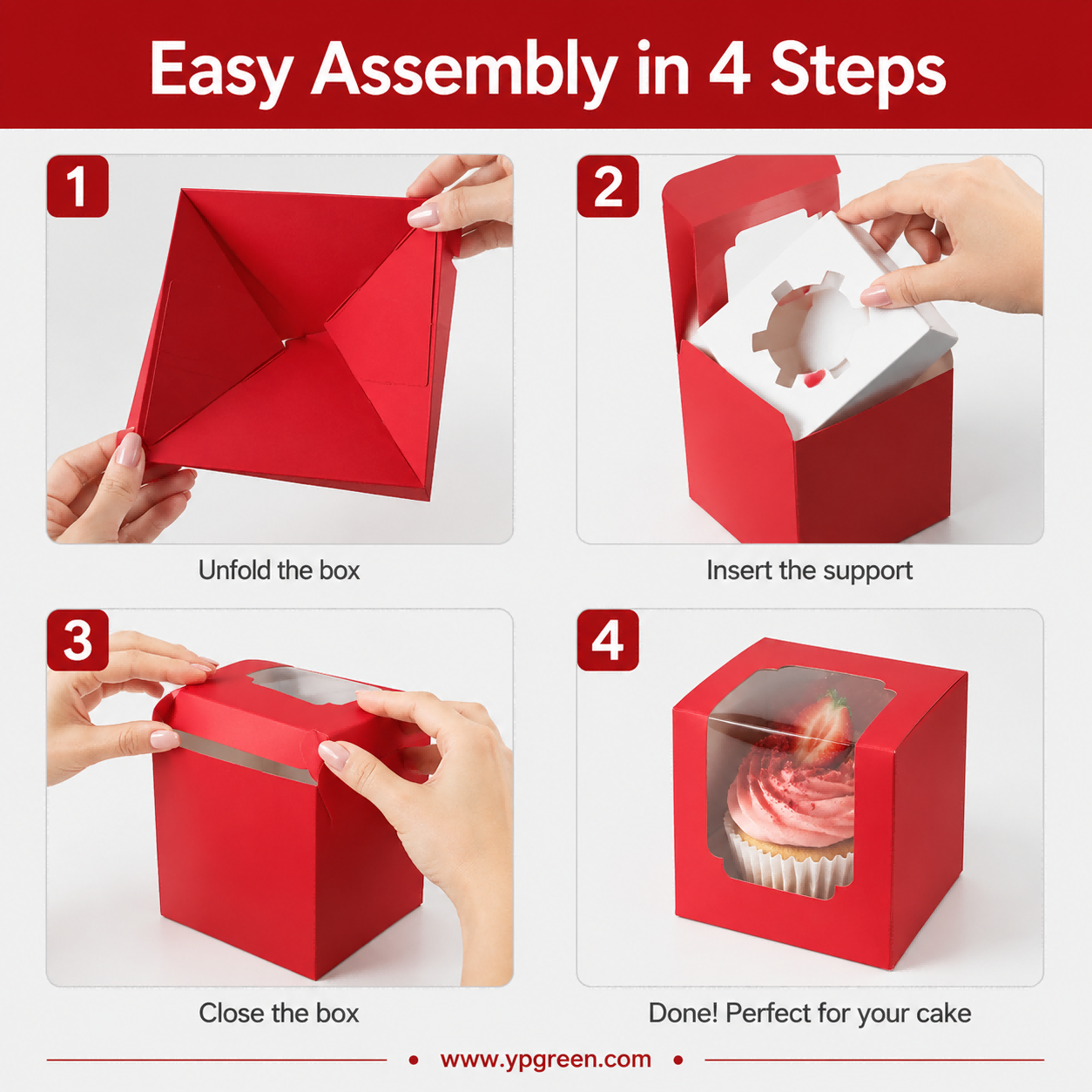 Easy Assembly in 4 Steps

1

Unfold the box

2

Insert the support

3

Close the box

4

Done! Perfect for your cake

• www.ypgreen.com •